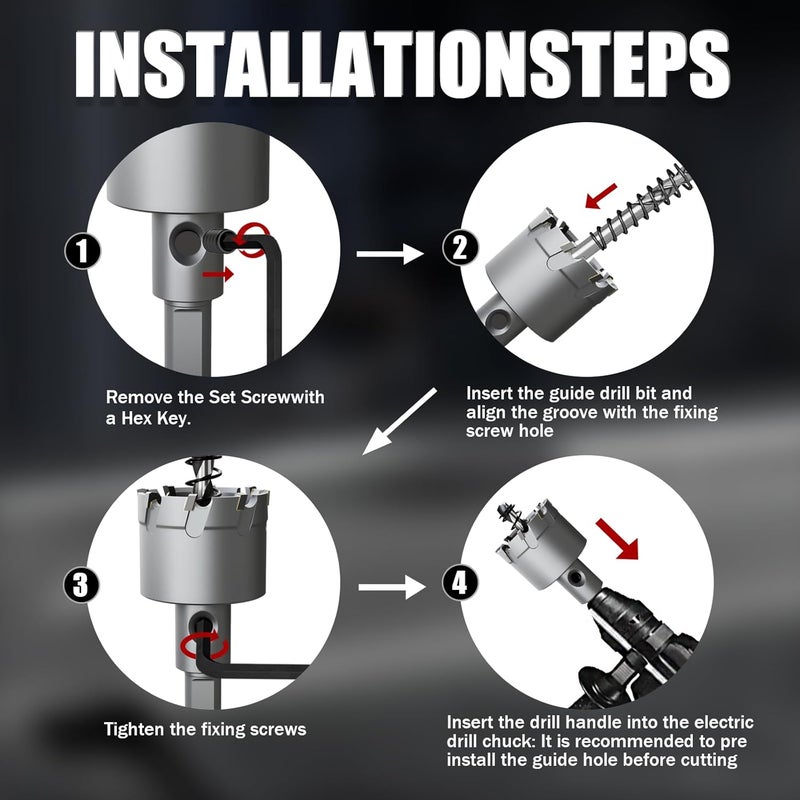 INSTALLATIONSTEPS

1

Remove the Set Screwwith a Hex Key.

2

Insert the guide drill bit and align the groove with the fixing screw hole

3

Tighten the fixing screws

4

Insert the drill handle into the electric drill chuck: It is recommended to pre install the guide hole before cutting